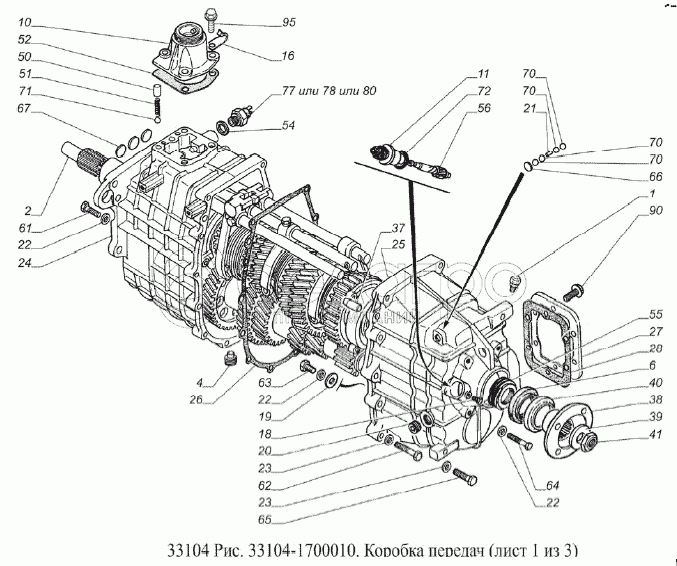 10
52
50
51
71
67
2
61
22
24
95
16
77 или 78 или 80
54
11
72
56
70
70
21
70
70
66
1
90
37
25
55
27
28
6
40
38
39
41
4
26
63
22
19
18
20
23
62
23
65
64
22

33104 Рис. 33104-1700010. Коробка передач (лист 1 из 3)